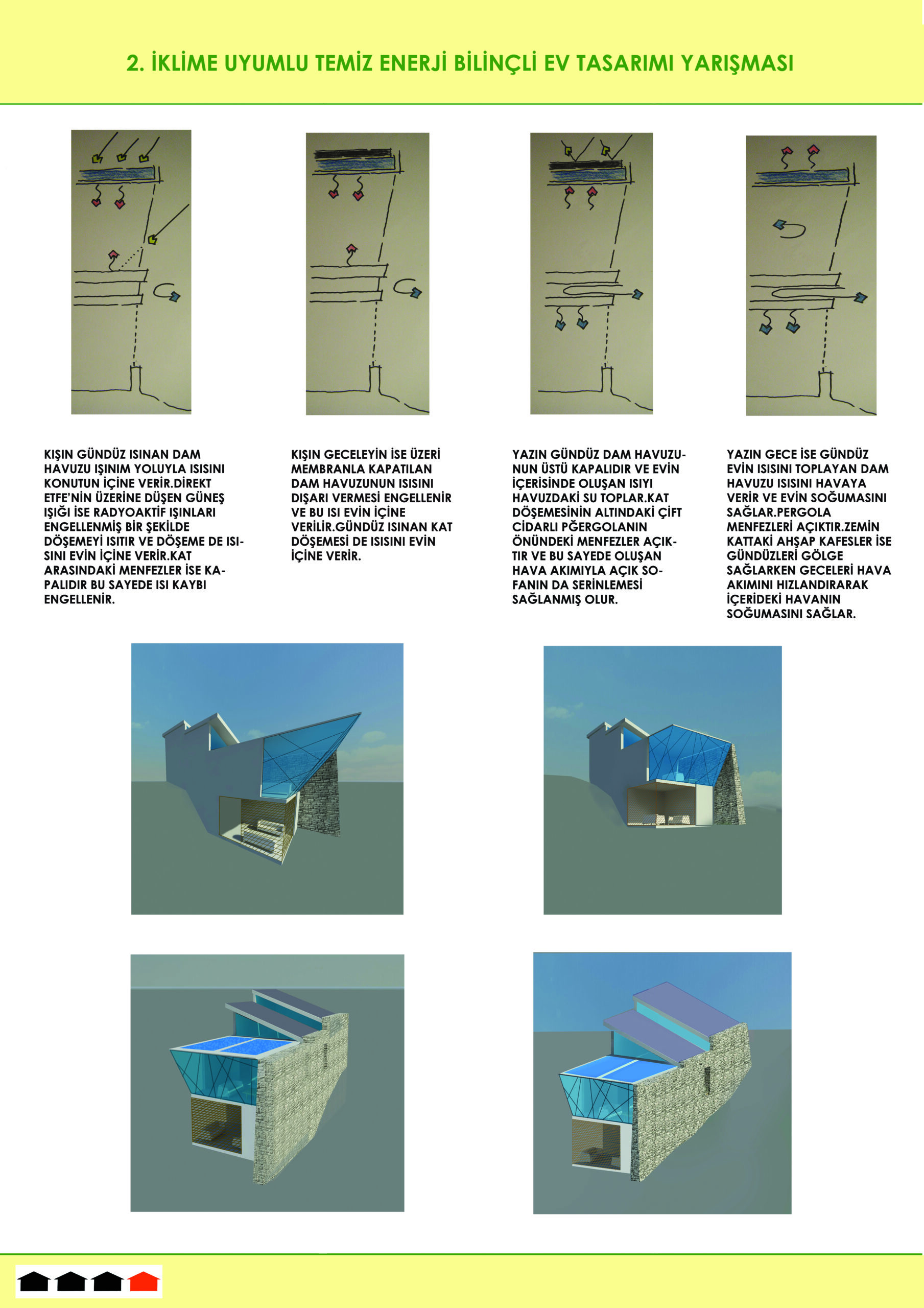 2. İKLİME UYUMLU TEMİZ ENERJİ BİLİNÇLİ EV TASARIMI YARIŞMASI

KIŞIN GÜNDÜZ ISINAN DAM HAVUZU IŞINIM YOLUYLA ISISINI KONUTUN İÇİNE VERİR.DİREKT ETFE'NİN ÜZERİNE DÜŞEN GÜNEŞ IŞIĞI İSE RADYOAKTİF IŞINLARI ENGELLENMİŞ BİR ŞEKİLDE DÖŞEMEYİ ISITIR VE DÖŞEME DE ISISINI EVİN İÇİNE VERİR.KAT ARASINDAKİ MENFEZLER İSE KAPALIDIR BU SAYEDE ISI KAYBI ENGELLENİR.

KIŞIN GECELEYİN İSE ÜZERİ MEMBRANLA KAPATILAN DAM HAVUZUNUN ISISINI DIŞARI VERMESİ ENGELLENİR VE BU ISI EVİN İÇİNE VERİLİR.GÜNDÜZ ISINAN KAT DÖŞEMESİ DE ISISINI EVİN İÇİNE VERİR.

YAZIN GÜNDÜZ DAM HAVUZUNUN ÜSTÜ KAPALIDIR VE EVİN İÇERİSİNDE OLUŞAN ISIYI HAVUZDAKİ SU TOPLAR.KAT DÖŞEMESİNİN ALTINDAKİ ÇİFT CİDARLI PĞERGOLANIN ÖNÜNDEKİ MENFEZLER AÇIKTIR VE BU SAYEDE OLUŞAN HAVA AKIMIYLA AÇIK SOFANIN DA SERİNLEMESİ SAĞLANMIŞ OLUR.

YAZIN GECE İSE GÜNDÜZ EVİN ISISINI TOPLAYAN DAM HAVUZU ISISINI HAVAYA VERİR VE EVİN SOĞUMASINI SAĞLAR.PERGOLA MENFEZLERİ AÇIKTIR.ZEMİN KATTAKİ AHŞAP KAFESLER İSE GÜNDÜZLERİ GÖLGE SAĞLARKEN GECELERİ HAVA AKIMINI HIZLANDIRARAK İÇERİDEKİ HAVANIN SOĞUMASINI SAĞLAR.